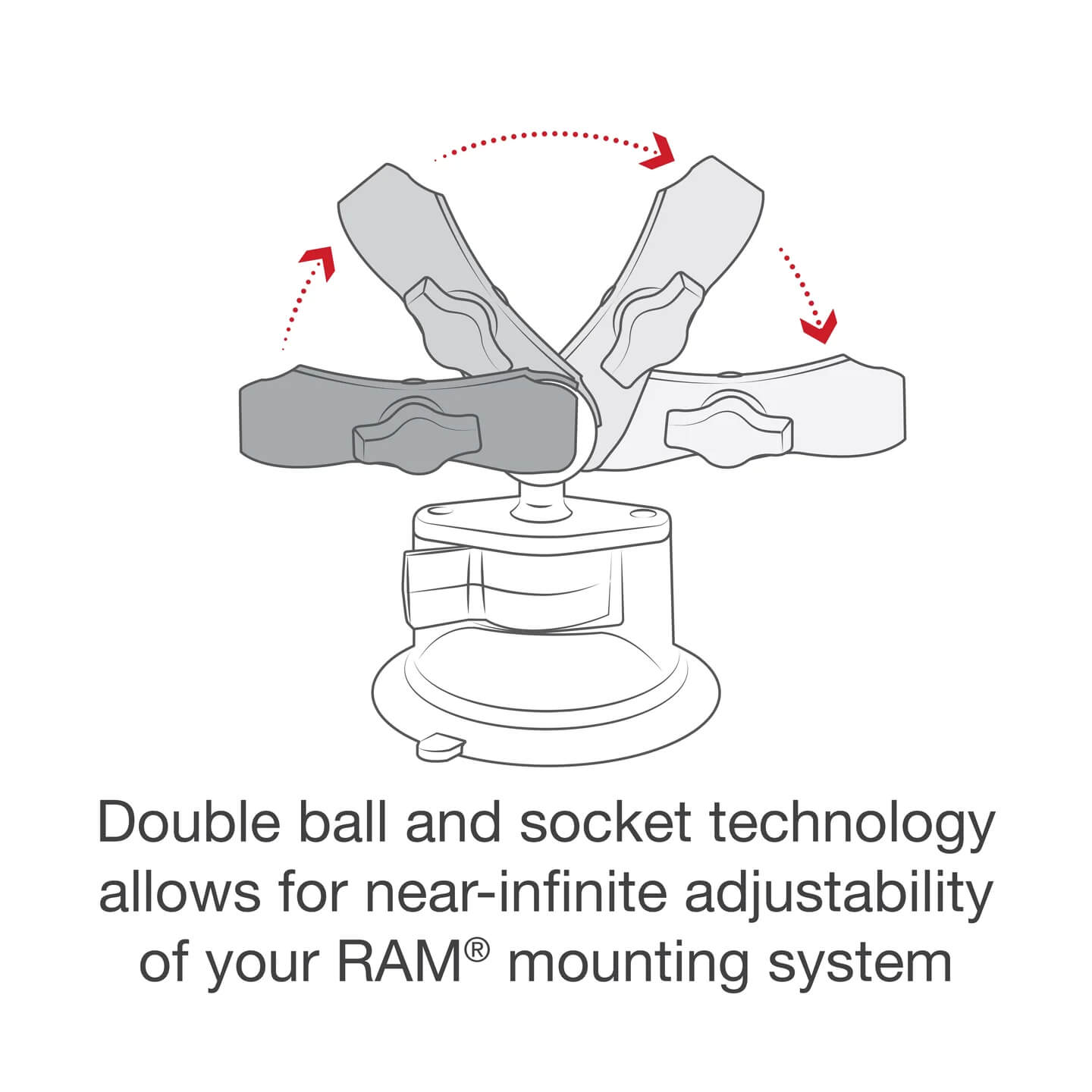 Double ball and socket technology allows for near-infinite adjustability of your RAM® mounting system